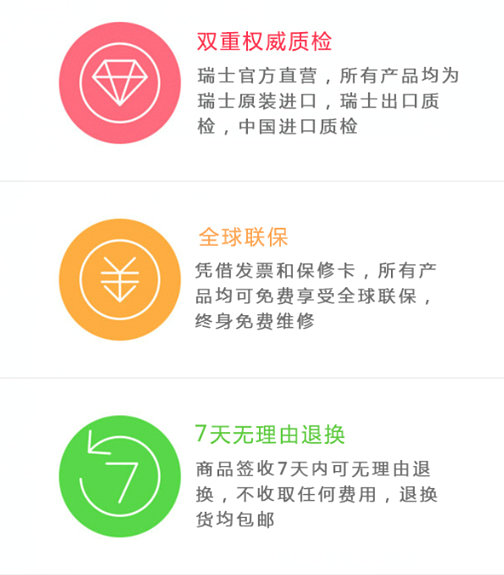 双重权威质检

瑞士官方直营，所有产品均为瑞士原装进口，瑞士出口质检，中国进口质检

全球联保

凭借发票和保修卡，所有产品均可免费享受全球联保，终身免费维修

7天无理由退换

商品签收7天内可无理由退换，不收取任何费用，退换货均包邮